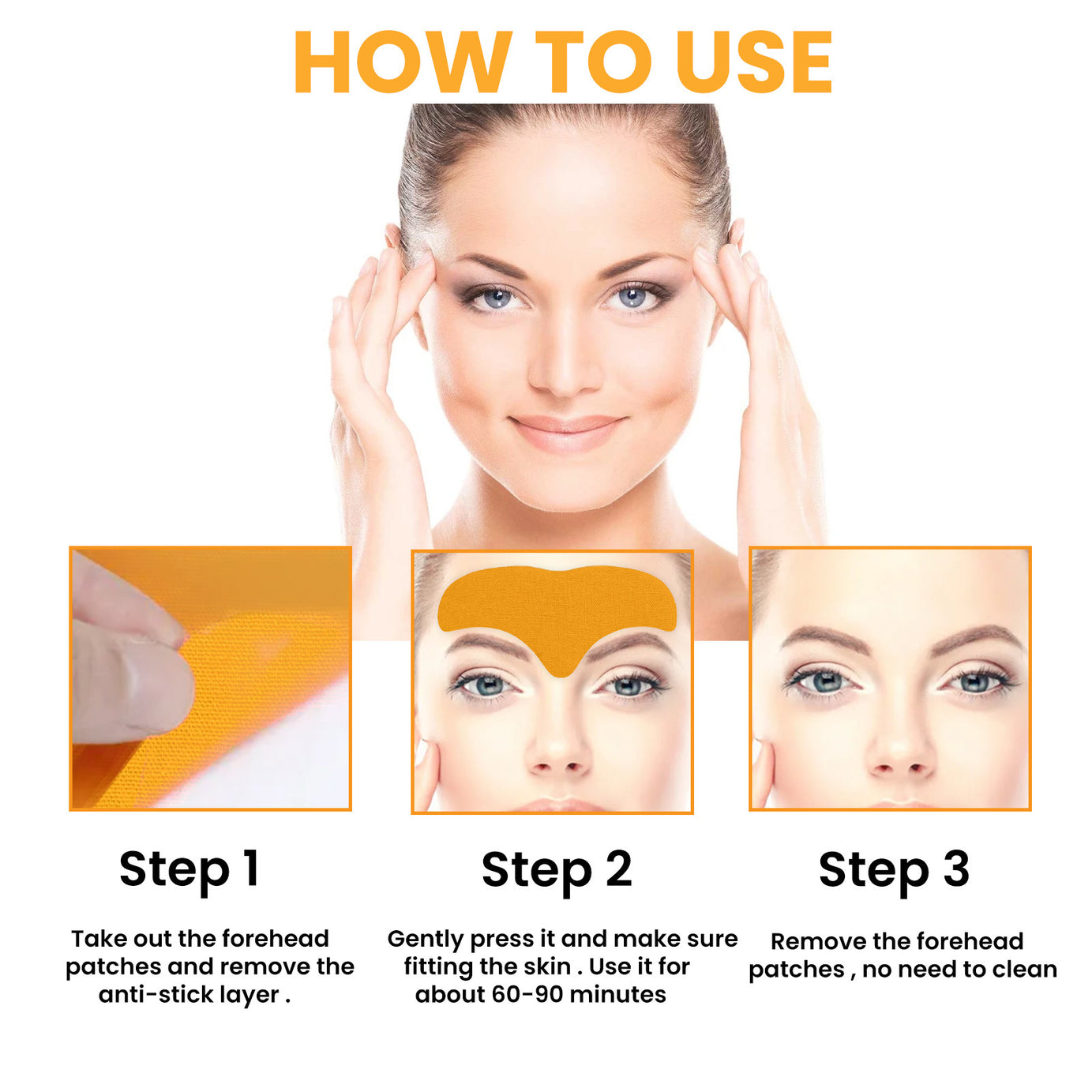 HOW TO USE

Step 1

Take out the forehead patches and remove the anti-stick layer .

Step 2

Gently press it and make sure fitting the skin . Use it for about 60-90 minutes

Step 3

Remove the forehead patches , no need to clean