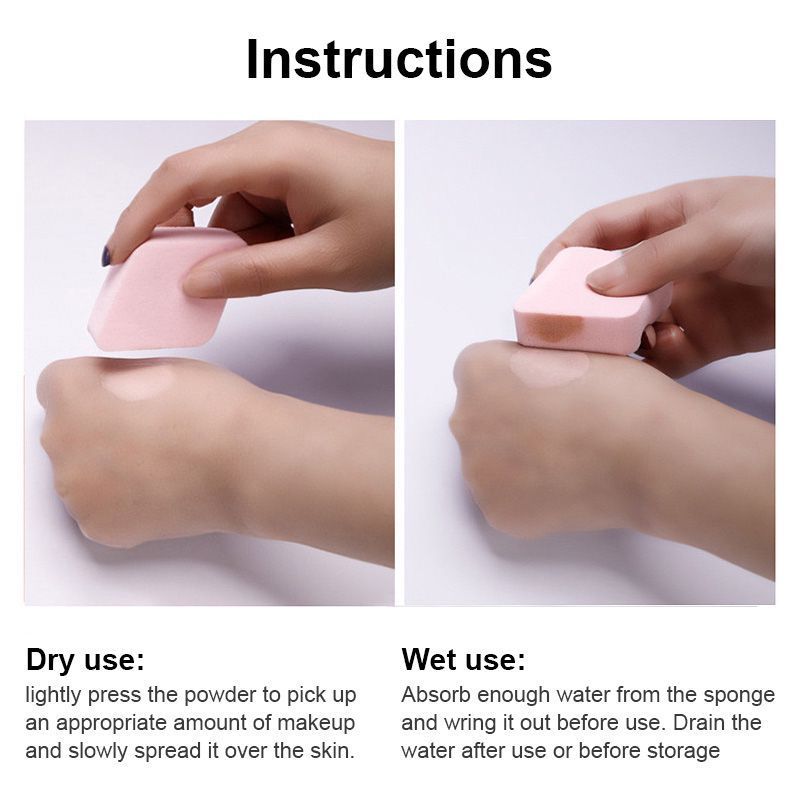 Instructions

Dry use:
lightly press the powder to pick up an appropriate amount of makeup and slowly spread it over the skin.

Wet use:
Absorb enough water from the sponge and wring it out before use. Drain the water after use or before storage