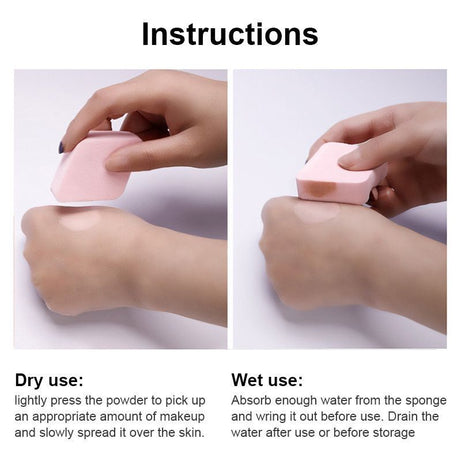 Instructions

Dry use:
lightly press the powder to pick up an appropriate amount of makeup and slowly spread it over the skin.

Wet use:
Absorb enough water from the sponge and wring it out before use. Drain the water after use or before storage