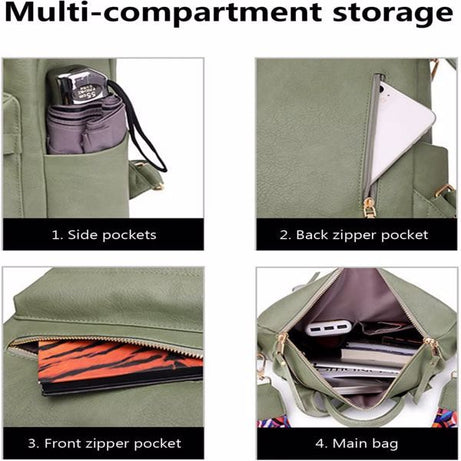 Multi-compartment storage

55cm

1. Side pockets

2. Back zipper pocket

3. Front zipper pocket

4. Main bag