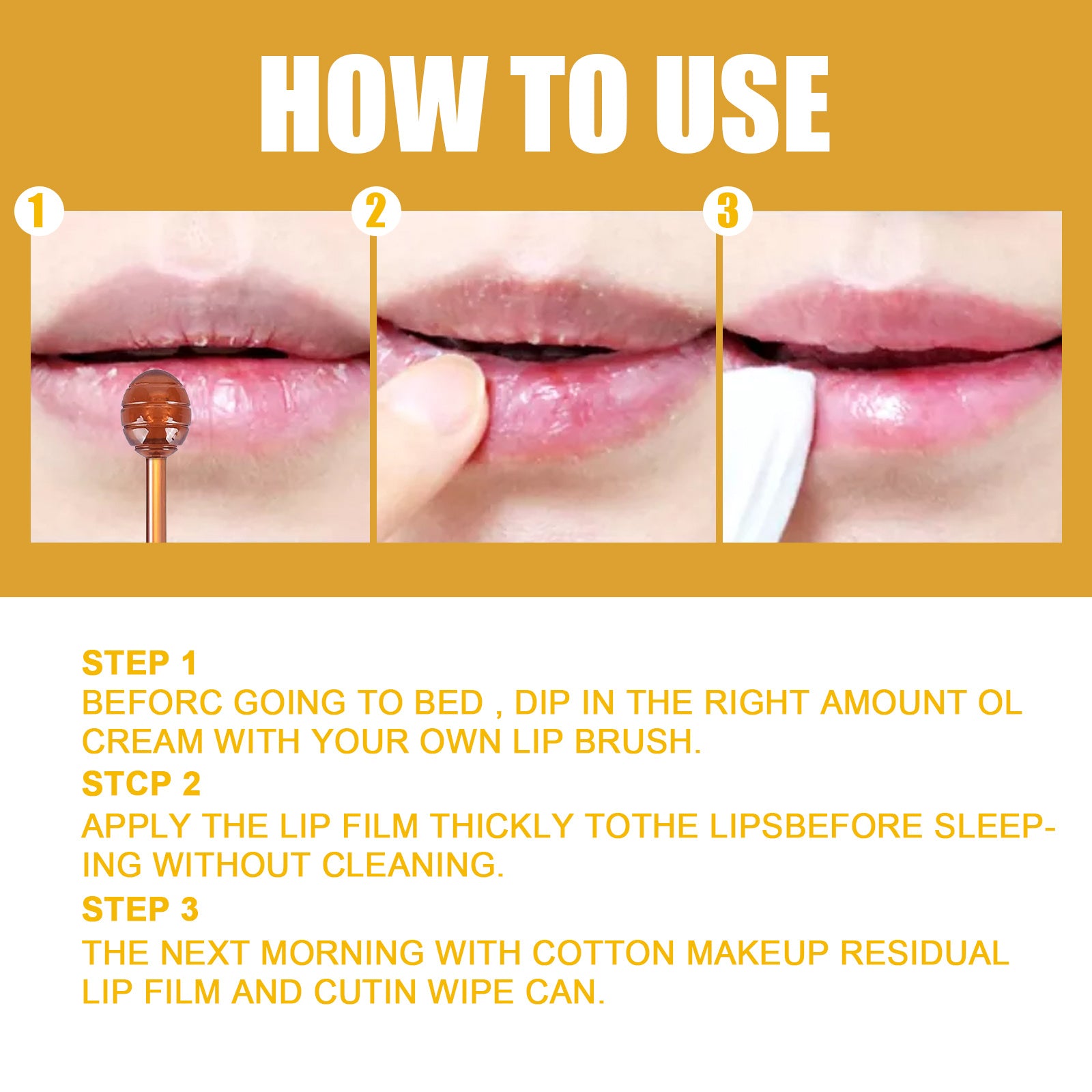 HOW TO USE

1

2

3

STEP 1
BEFORC GOING TO BED , DIP IN THE RIGHT AMOUNT OL CREAM WITH YOUR OWN LIP BRUSH.

STCP 2
APPLY THE LIP FILM THICKLY TOTHE LIPSBEFORE SLEEPING WITHOUT CLEANING.

STEP 3
THE NEXT MORNING WITH COTTON MAKEUP RESIDUAL LIP FILM AND CUTIN WIPE CAN.