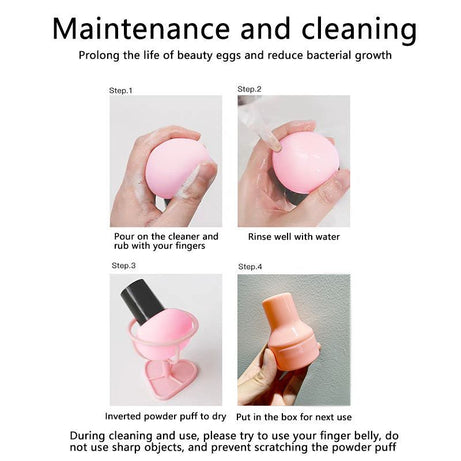 Maintenance and cleaning

Prolong the life of beauty eggs and reduce bacterial growth

Step.1

Pour on the cleaner and rub with your fingers

Step.2

Rinse well with water

Step.3

Inverted powder puff to dry

Step.4

Put in the box for next use

During cleaning and use, please try to use your finger belly, do not use sharp objects, and prevent scratching the powder puff