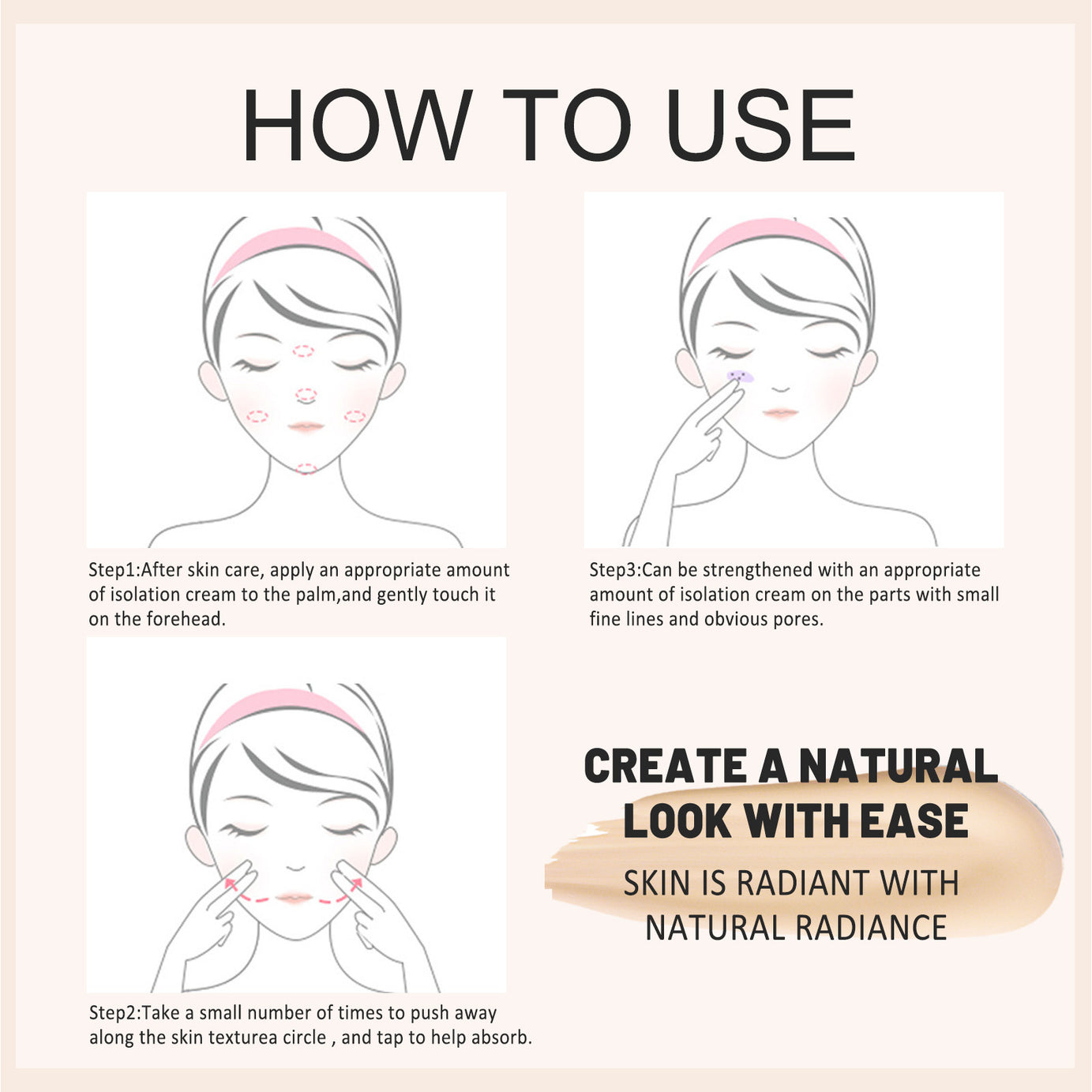 HOW TO USE

Step1:After skin care, apply an appropriate amount of isolation cream to the palm,and gently touch it on the forehead.

Step3:Can be strengthened with an appropriate amount of isolation cream on the parts with small fine lines and obvious pores.

Step2:Take a small number of times to push away along the skin texturea circle , and tap to help absorb.

CREATE A NATURAL LOOK WITH EASE

SKIN IS RADIANT WITH NATURAL RADIANCE