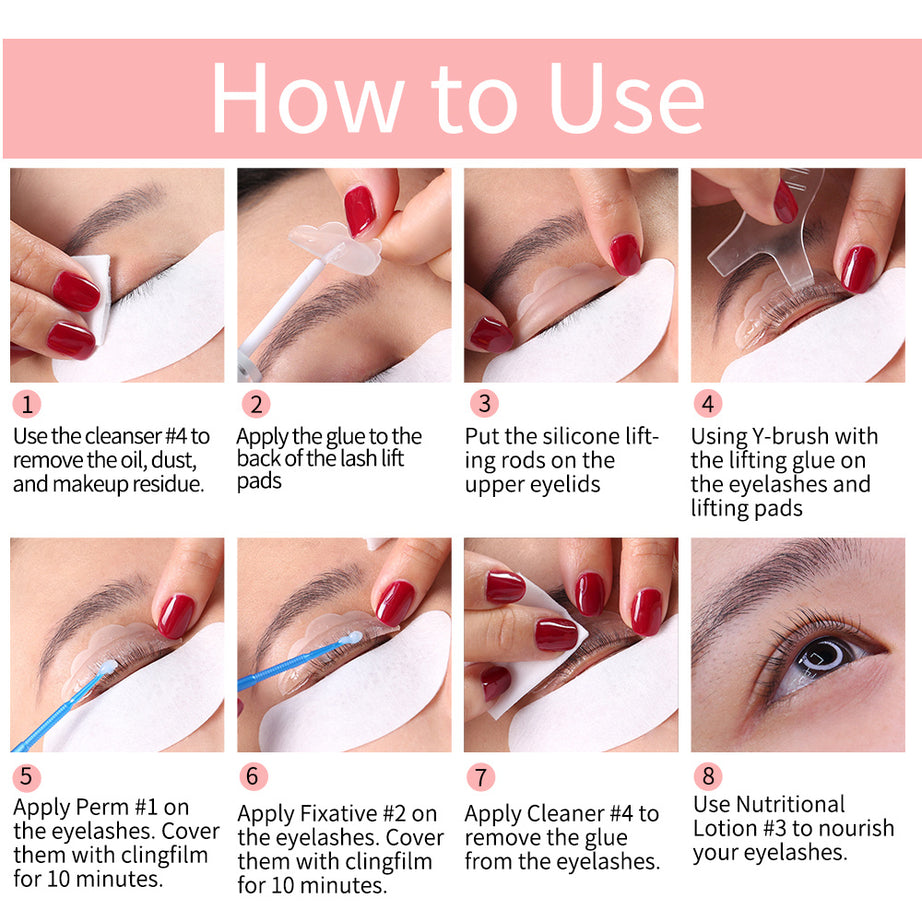 How to Use

1
Use the cleanser #4 to remove the oil, dust, and makeup residue.

2
Apply the glue to the back of the lash lift pads

3
Put the silicone lifting rods on the upper eyelids

4
Using Y-brush with the lifting glue on the eyelashes and lifting pads

5
Apply Perm #1 on the eyelashes. Cover them with clingfilm for 10 minutes.

6
Apply Fixative #2 on the eyelashes. Cover them with clingfilm for 10 minutes.

7
Apply Cleaner #4 to remove the glue from the eyelashes.

8
Use Nutritional Lotion #3 to nourish your eyelashes.