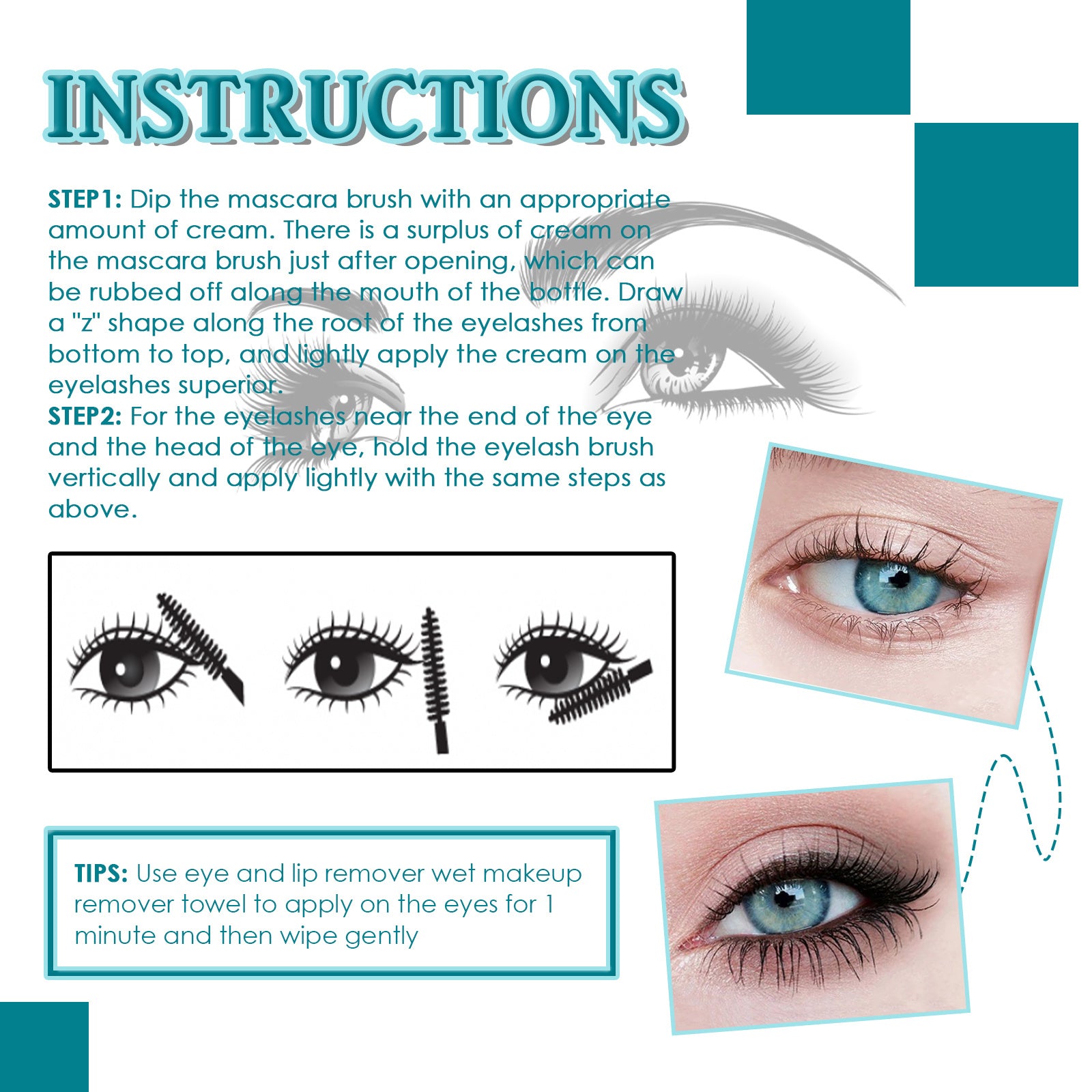 INSTRUCTIONS

STEP1: Dip the mascara brush with an appropriate amount of cream. There is a surplus of cream on the mascara brush just after opening, which can be rubbed off along the mouth of the bottle. Draw a "z" shape along the root of the eyelashes from bottom to top, and lightly apply the cream on the eyelashes superior.
STEP2: For the eyelashes near the end of the eye and the head of the eye, hold the eyelash brush vertically and apply lightly with the same steps as above.

TIPS: Use eye and lip remover wet makeup remover towel to apply on the eyes for 1 minute and then wipe gently