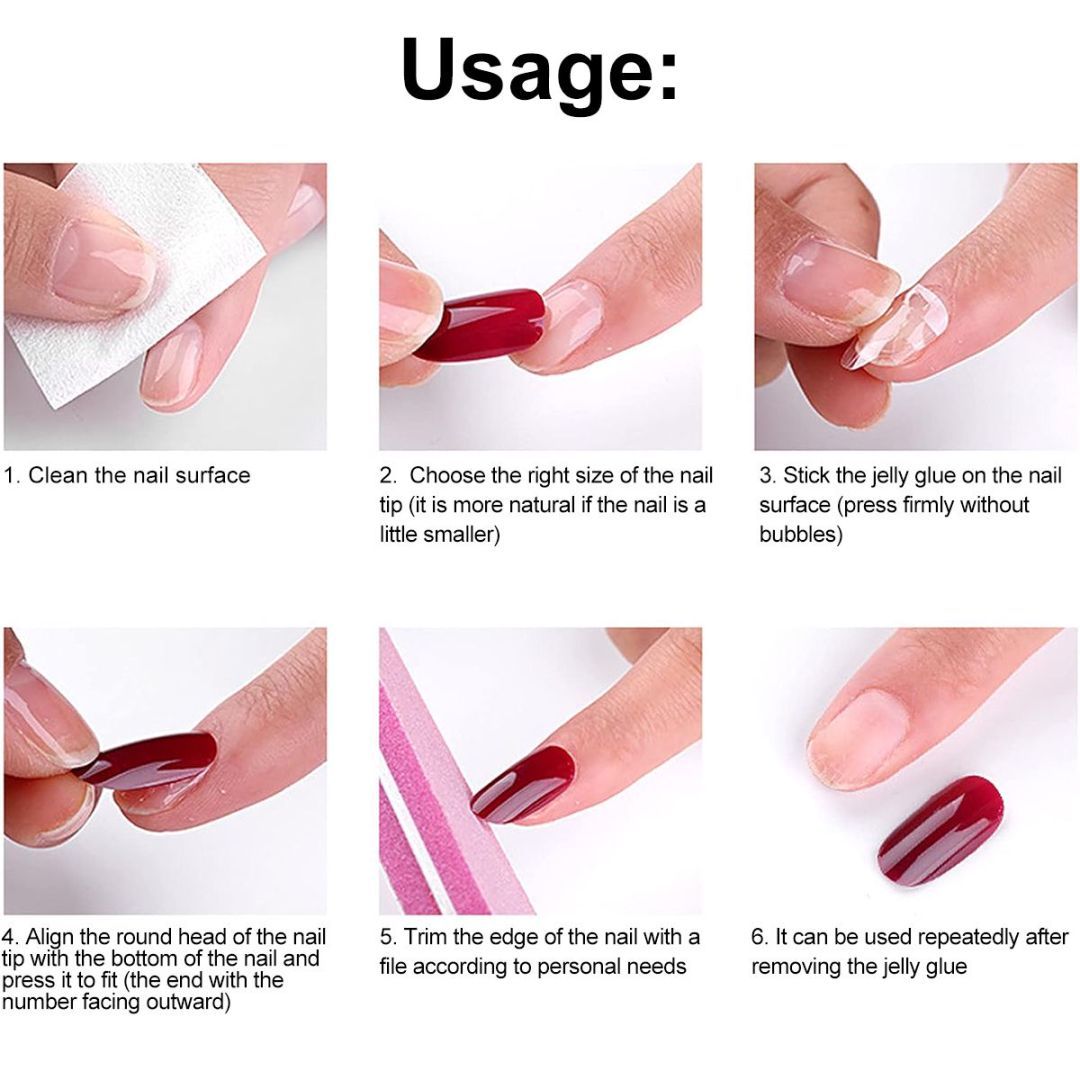 Usage:

1. Clean the nail surface

2. Choose the right size of the nail tip (it is more natural if the nail is a little smaller)

3. Stick the jelly glue on the nail surface (press firmly without bubbles)

4. Align the round head of the nail tip with the bottom of the nail and press it to fit (the end with the number facing outward)

5. Trim the edge of the nail with a file according to personal needs

6. It can be used repeatedly after removing the jelly glue