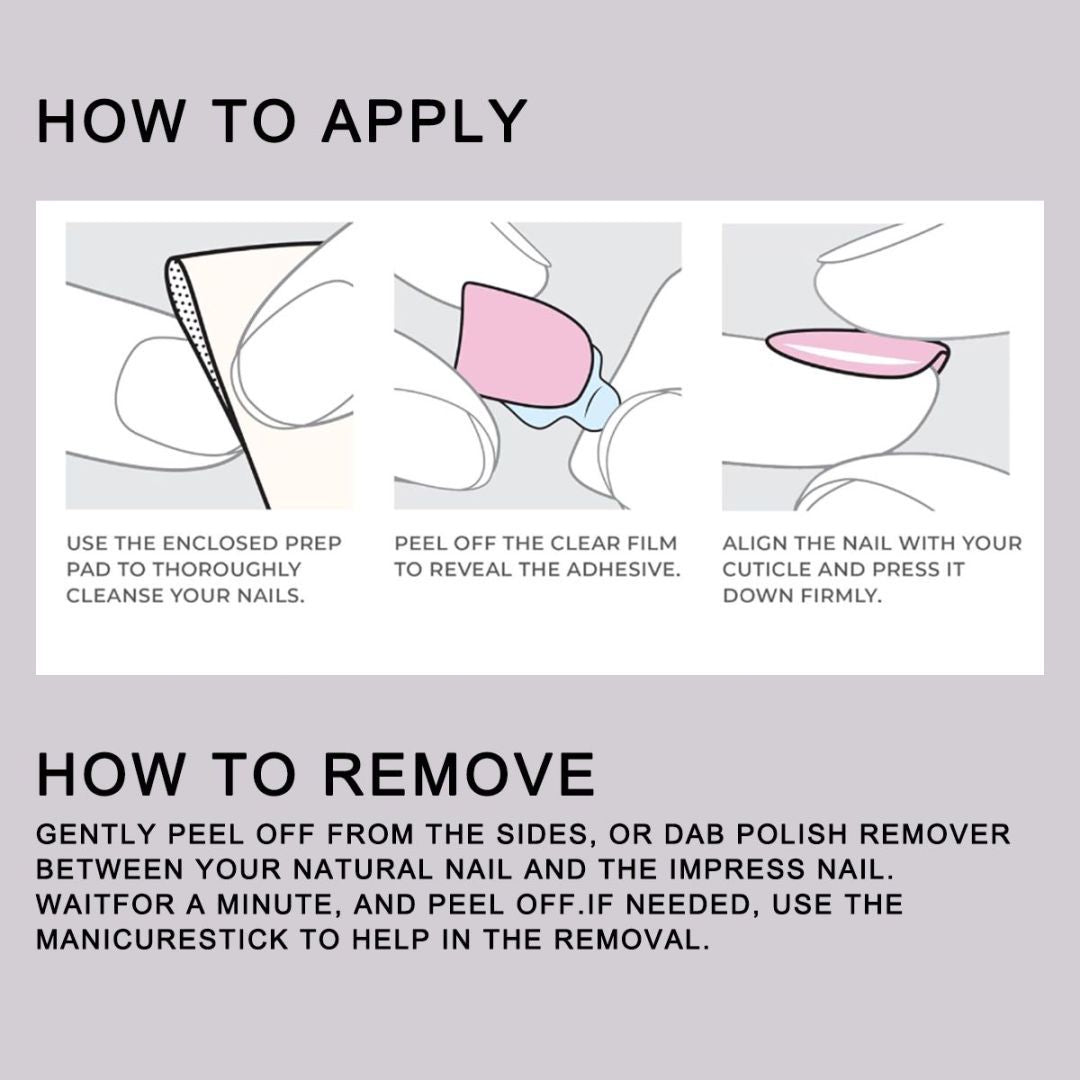 HOW TO APPLY

USE THE ENCLOSED PREP PAD TO THOROUGHLY CLEANSE YOUR NAILS.

PEEL OFF THE CLEAR FILM TO REVEAL THE ADHESIVE.

ALIGN THE NAIL WITH YOUR CUTICLE AND PRESS IT DOWN FIRMLY.

HOW TO REMOVE

GENTLY PEEL OFF FROM THE SIDES, OR DAB POLISH REMOVER BETWEEN YOUR NATURAL NAIL AND THE IMPRESS NAIL. WAITFOR A MINUTE, AND PEEL OFF.IF NEEDED, USE THE MANICURESTICK TO HELP IN THE REMOVAL.