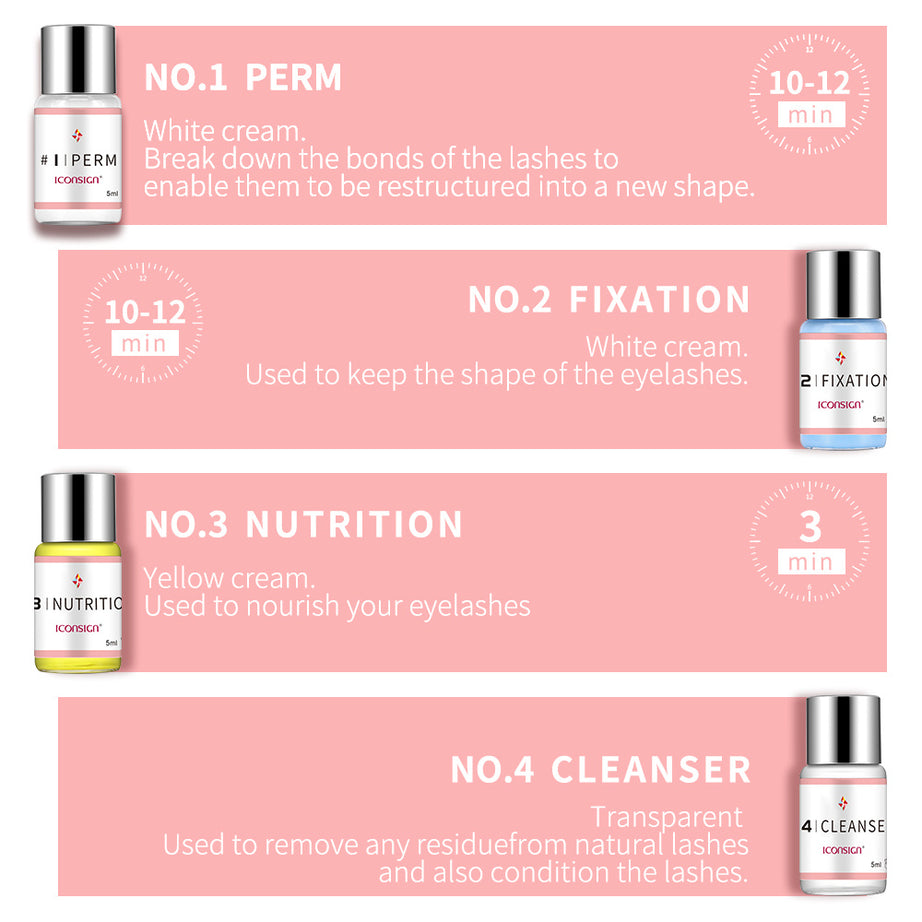 #1|PERM
ICONSIGN
5ml

NO.1 PERM

White cream.
Break down the bonds of the lashes to enable them to be restructured into a new shape.

12
10-12
min
6

12
10-12
min
6

NO.2 FIXATION

White cream.
Used to keep the shape of the eyelashes.

2|FIXATION
ICONSIGN
5ml

3|NUTRITIC
ICONSIGN
5ml

NO.3 NUTRITION

Yellow cream.
Used to nourish your eyelashes

12
3
min
6

NO.4 CLEANSER

Transparent
Used to remove any residuefrom natural lashes and also condition the lashes.

4|CLEANSE
ICONSIGN
5ml